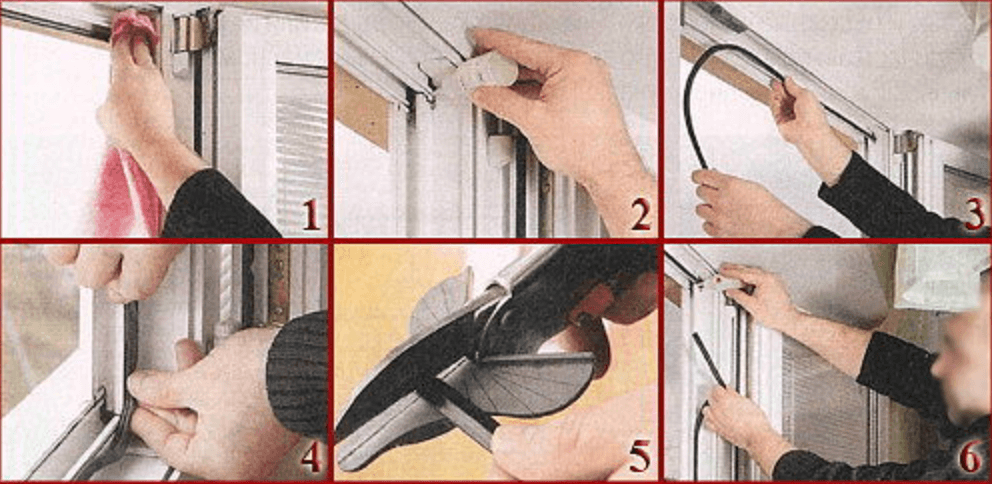 1
2
3
4
5
6